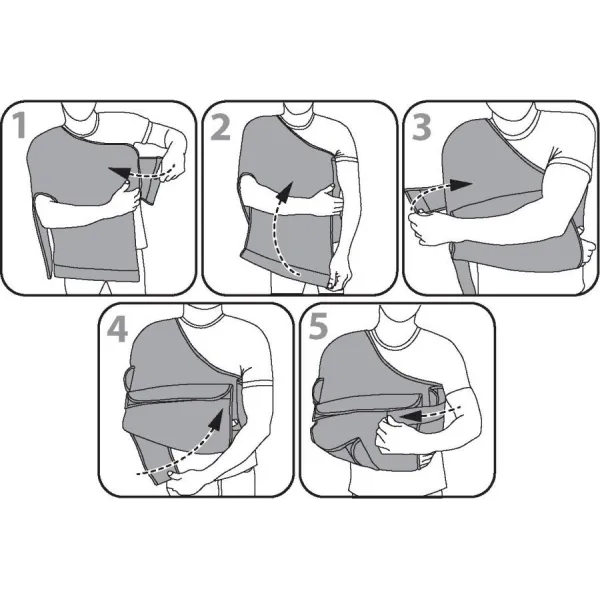 1

2

3

4

5