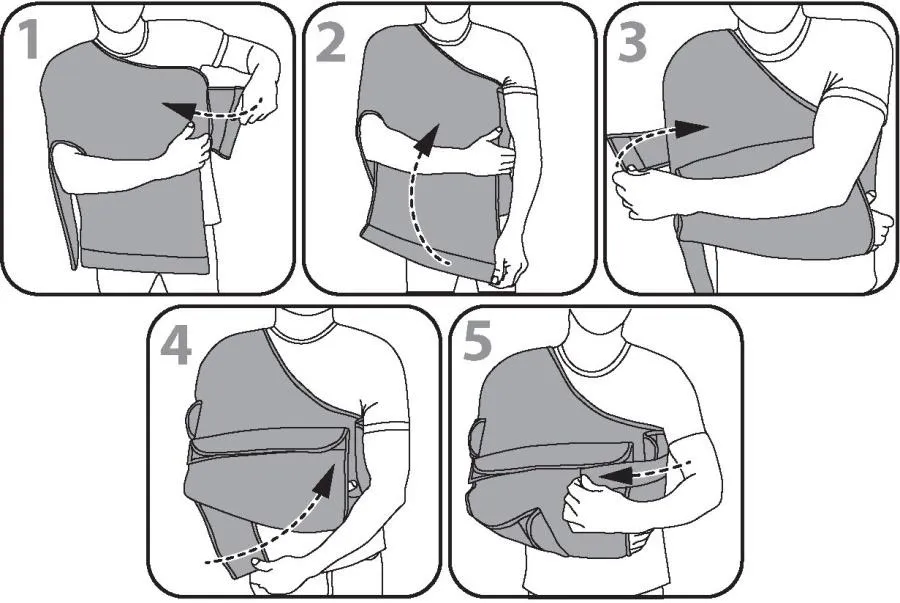 1

2

3

4

5